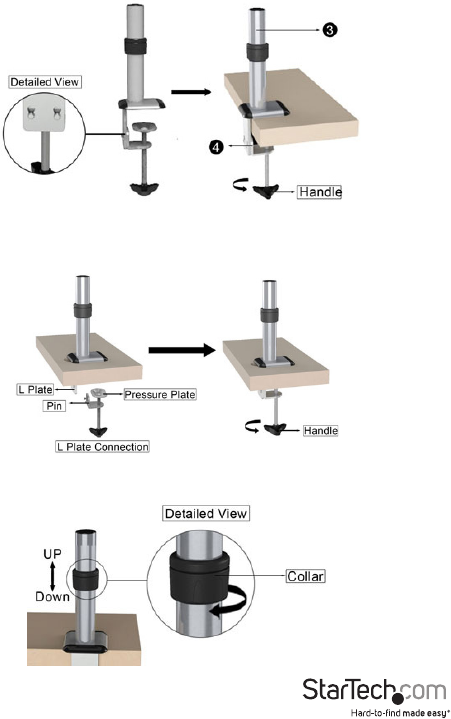 Detailed View

3

4

Handle

L Plate

Pressure Plate

Pin

L Plate Connection

Handle

Detailed View

UP

Down

Collar

StarTech.com

Hard-to-find made easy®